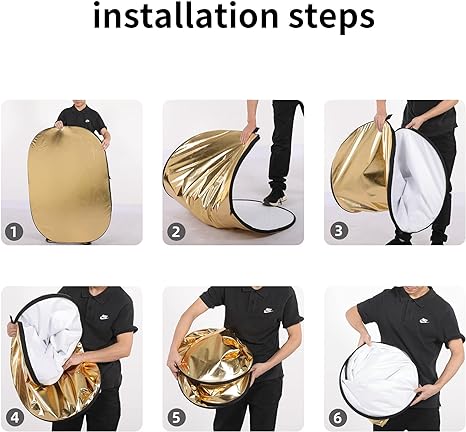 installation steps

1

2

3

4

5

6